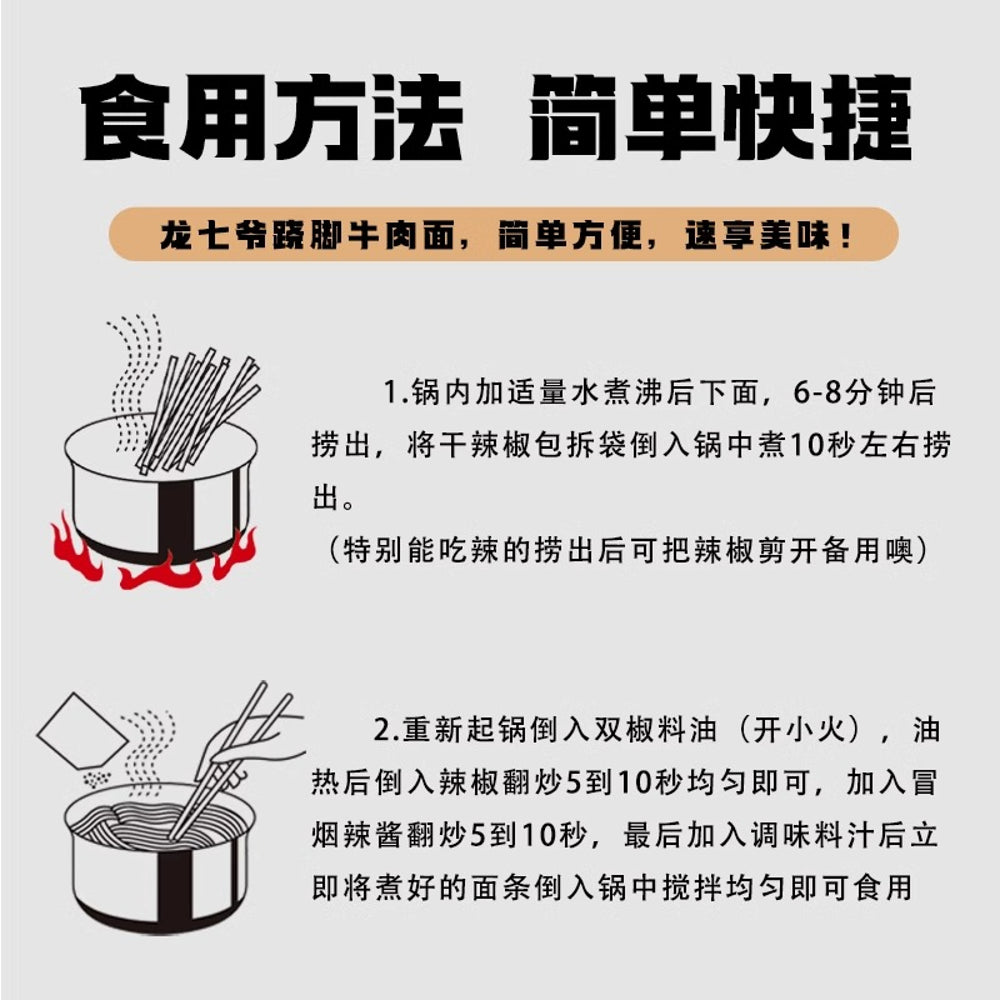 食用方法 简单快捷

龙七爷跷脚牛肉面，简单方便，速享美味！

1.锅内加适量水煮沸后下面，6-8分钟后捞出，将干辣椒包拆袋倒入锅中煮10秒左右捞出。
（特别能吃辣的捞出后可把辣椒剪开备用噢）

2.重新起锅倒入双椒料油（开小火），油热后倒入辣椒翻炒5到10秒均匀即可，加入冒烟辣酱翻炒5到10秒，最后加入调味料汁后立即将煮好的面条倒入锅中搅拌均匀即可食用